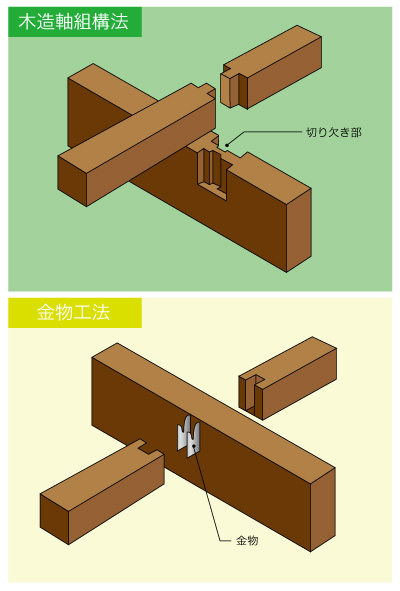 木造軸組構法

切り欠き部

金物工法

金物